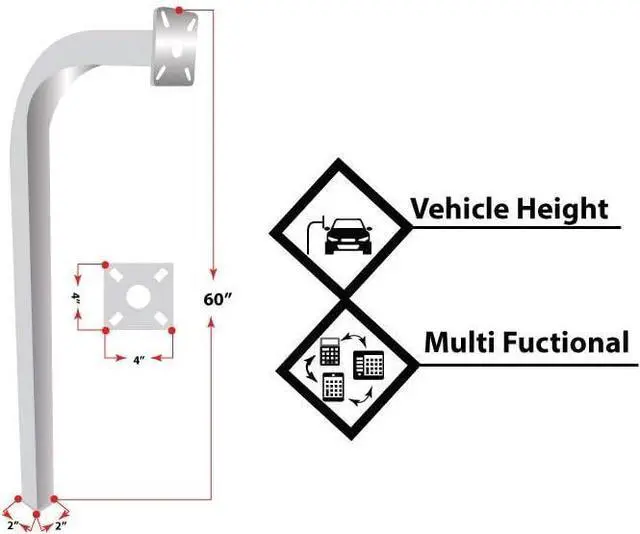 4"

4"

60"

2" 2"

Vehicle Height

Multi Fuctional