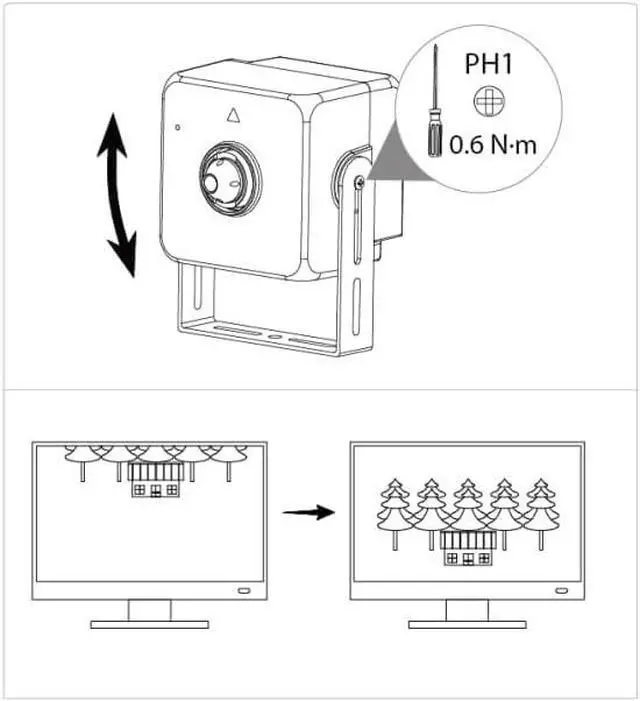 PH1

0.6 N·m