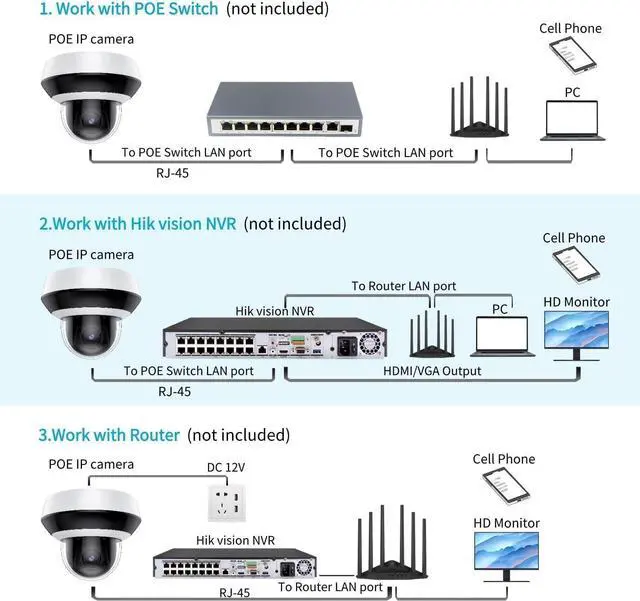 1. Work with POE Switch (not included)

POE IP camera

Cell Phone

PC

To POE Switch LAN port

To POE Switch LAN port

RJ-45

2.Work with Hik vision NVR (not included)

POE IP camera

Cell Phone

To Router LAN port

Hik vision NVR

PC

HD Monitor

To POE Switch LAN port

HDMI/VGA Output

RJ-45

3.Work with Router (not included)

POE IP camera

DC 12V

Cell Phone

HD Monitor

Hik vision NVR

RJ-45

To Router LAN port