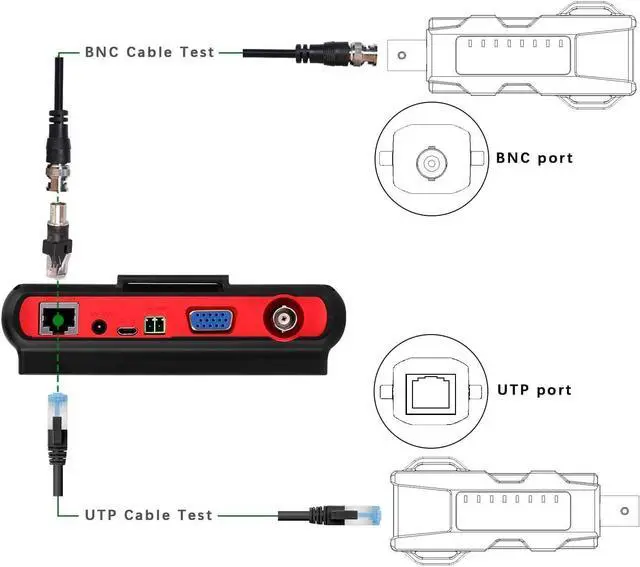 BNC Cable Test

BNC port

UTP port

UTP Cable Test