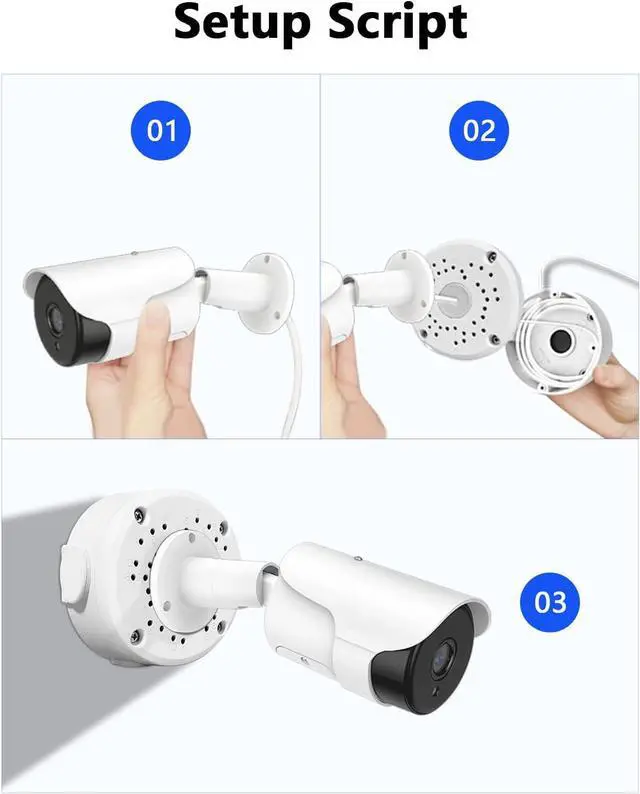 Setup Script

01

02

03