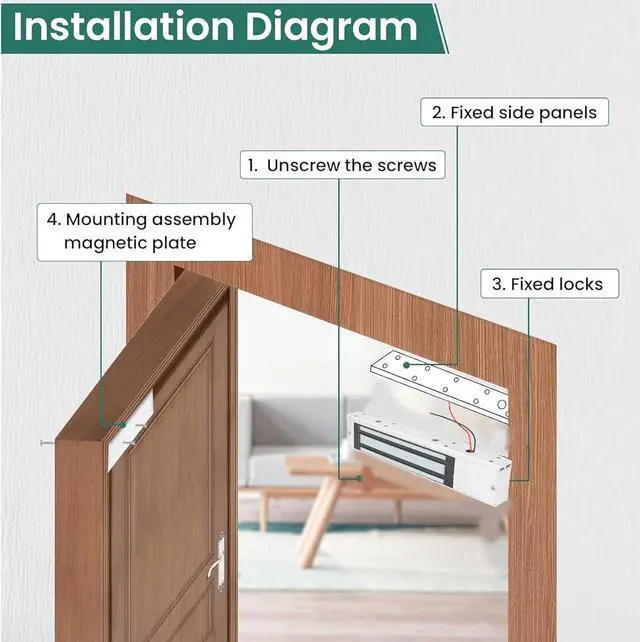 Installation Diagram

2. Fixed side panels

1. Unscrew the screws

4. Mounting assembly magnetic plate

3. Fixed locks