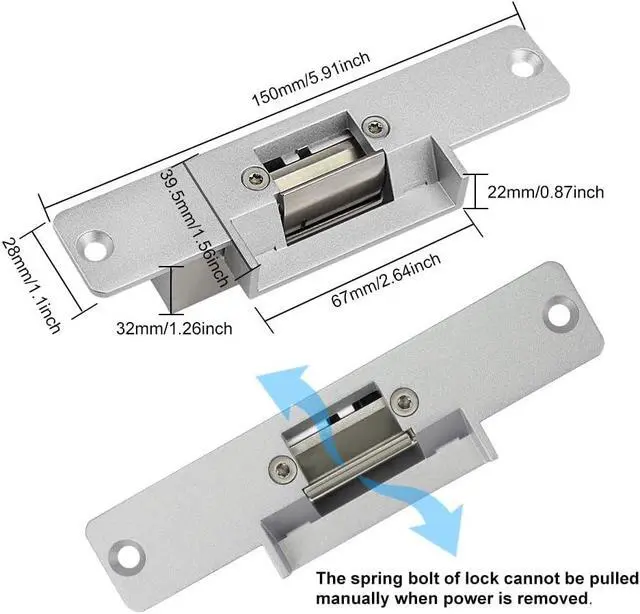 150mm/5.91inch

39.5mm/1.56inch

22mm/0.87inch

28mm/1.1inch

67mm/2.64inch

32mm/1.26inch

The spring bolt of lock cannot be pulled manually when power is removed.