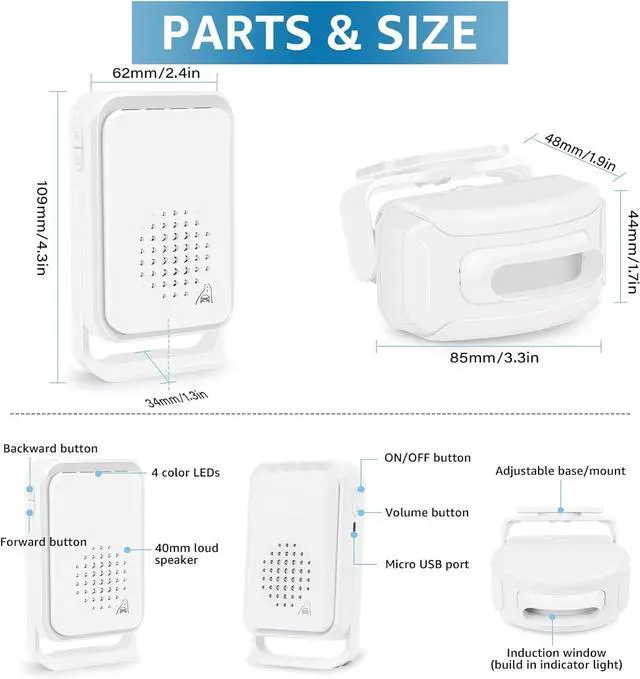 PARTS & SIZE

62mm/2.4in

109mm/4.3in

34mm/1.3in

48mm/1.9in

44mm/1.7in

85mm/3.3in

Backward button

4 color LEDs

Forward button

40mm loud speaker

ON/OFF button

Volume button

Micro USB port

Adjustable base/mount

Induction window (build in indicator light)