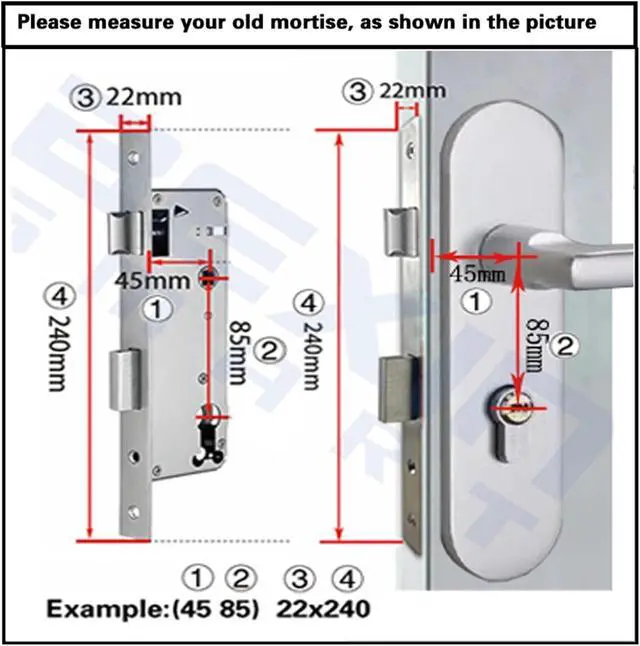 Please measure your old mortise, as shown in the picture

③ 22mm

45mm
①
④ 240mm
85mm ②

③ 22mm

45mm
①
④ 240mm
85mm ②

① ② ③ ④
Example:(45 85) 22x240