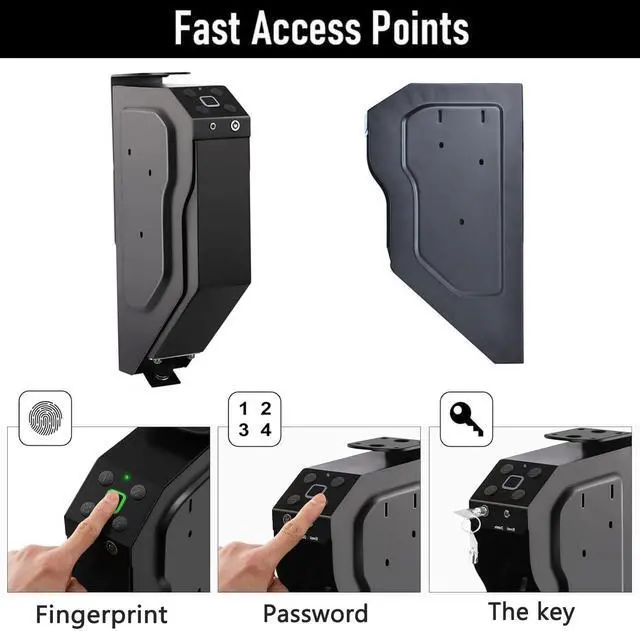 Fast Access Points

1 2
3 4

Fingerprint

Password

The key