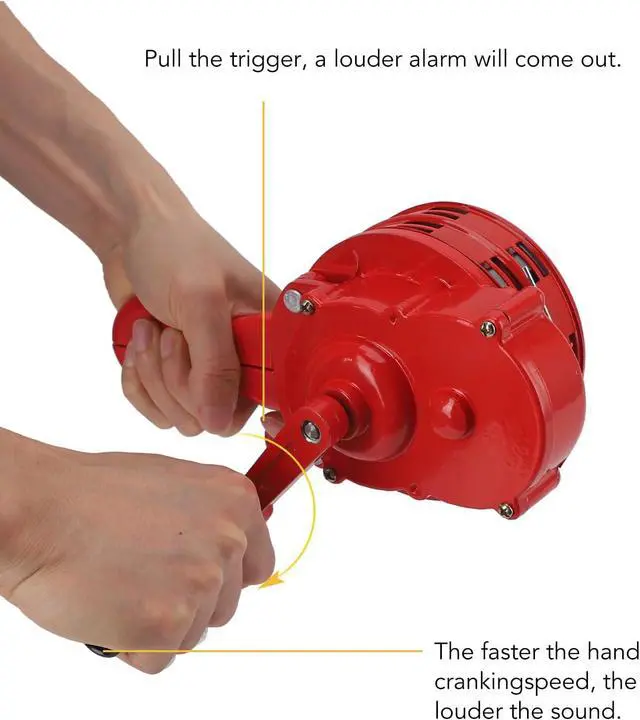 Pull the trigger, a louder alarm will come out.

The faster the hand crankingspeed, the louder the sound.