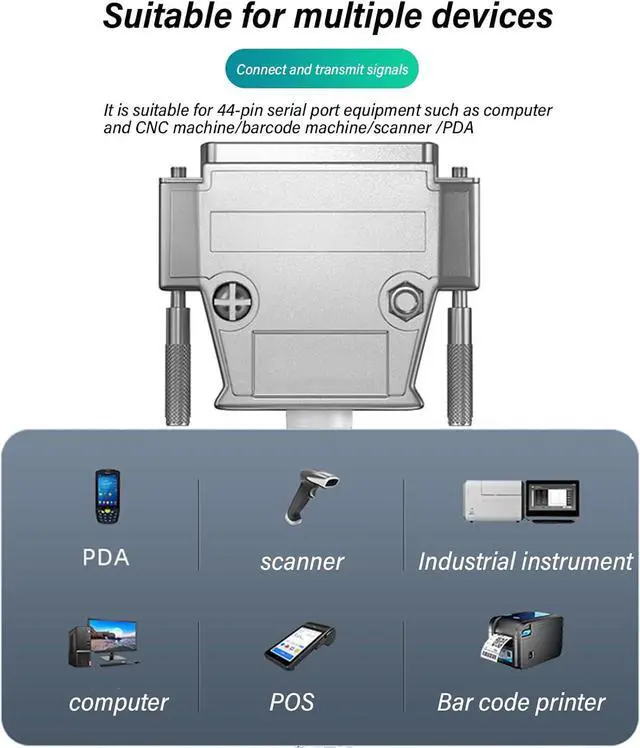 Suitable for multiple devices

Connect and transmit signals

It is suitable for 44-pin serial port equipment such as computer and CNC machine/barcode machine/scanner /PDA

PDA

scanner

Industrial instrument

computer

POS

Bar code printer