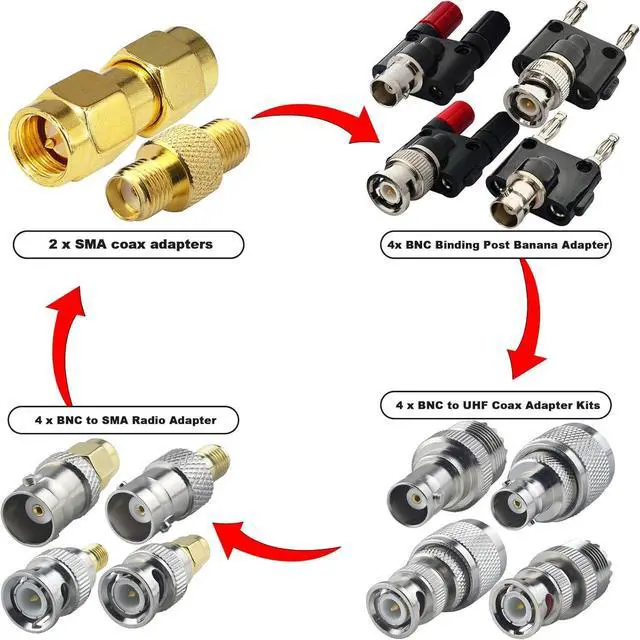 2 x SMA coax adapters

4x BNC Binding Post Banana Adapter

4 x BNC to UHF Coax Adapter Kits

4 x BNC to SMA Radio Adapter