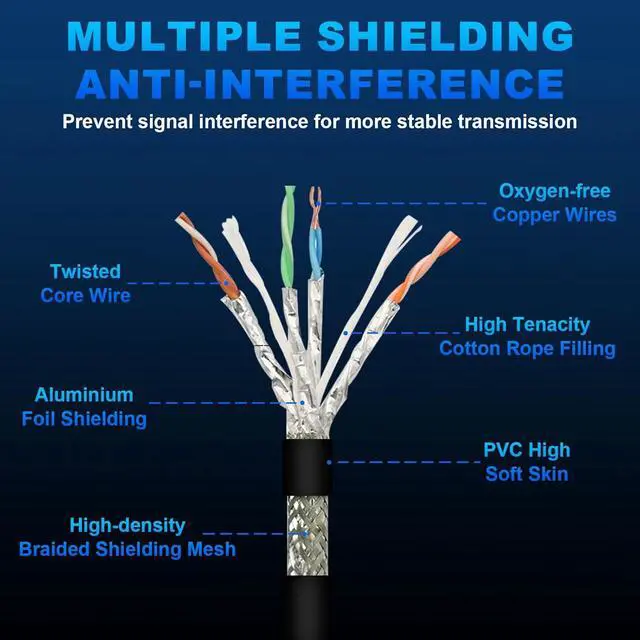 MULTIPLE SHIELDING
ANTI-INTERFERENCE
Prevent signal interference for more stable transmission

Oxygen-free
Copper Wires

Twisted
Core Wire

High Tenacity
Cotton Rope Filling

Aluminium
Foil Shielding

PVC High
Soft Skin

High-density
Braided Shielding Mesh