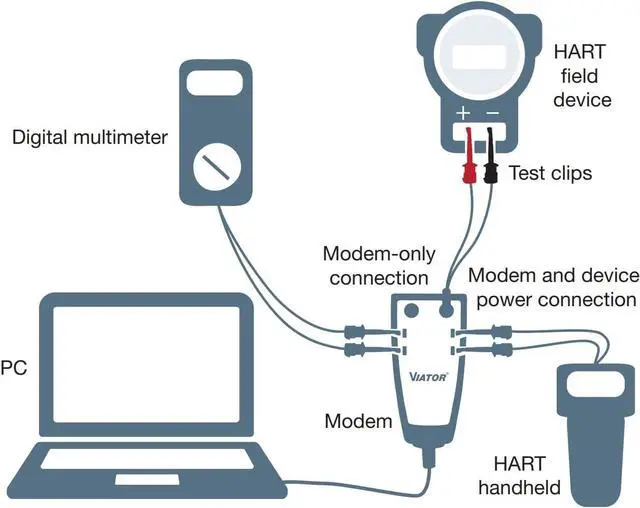 HART field device

+ −

Digital multimeter

Test clips

Modem-only connection

Modem and device power connection

PC

VIATOR

Modem

HART handheld