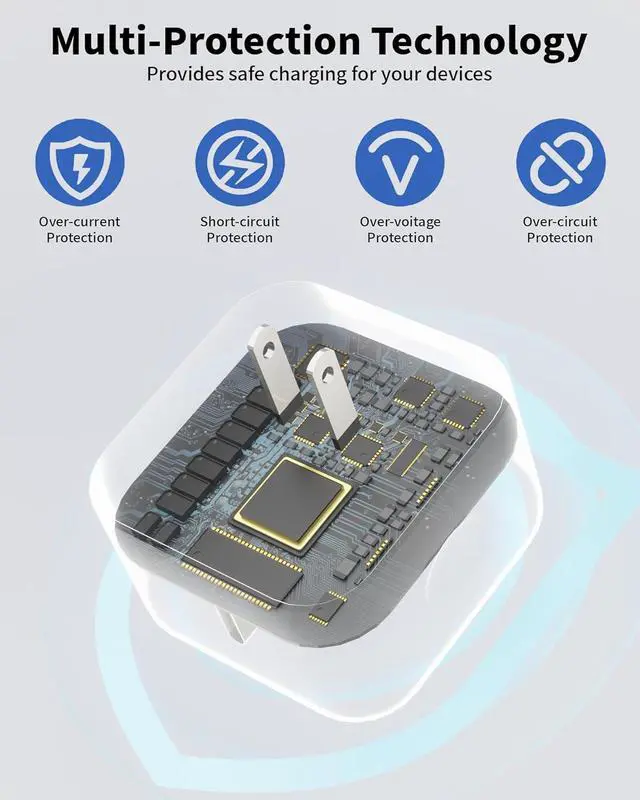 Multi-Protection Technology
Provides safe charging for your devices

Over-current Protection

Short-circuit Protection

Over-voitage Protection

Over-circuit Protection