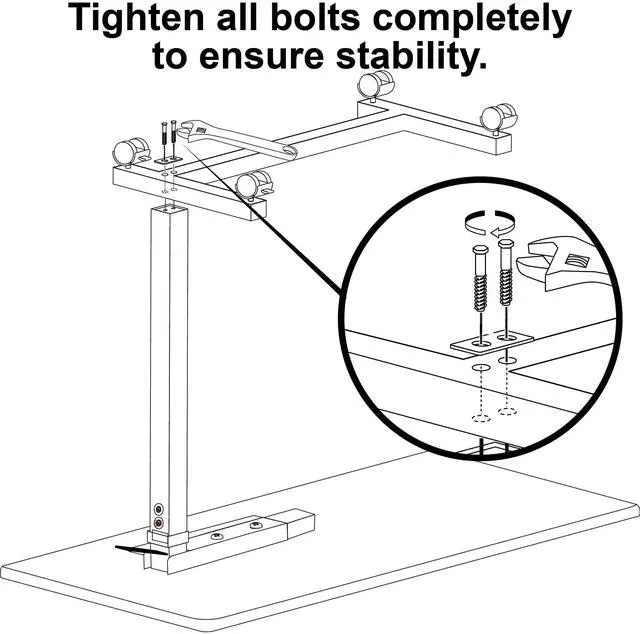 Tighten all bolts completely to ensure stability.