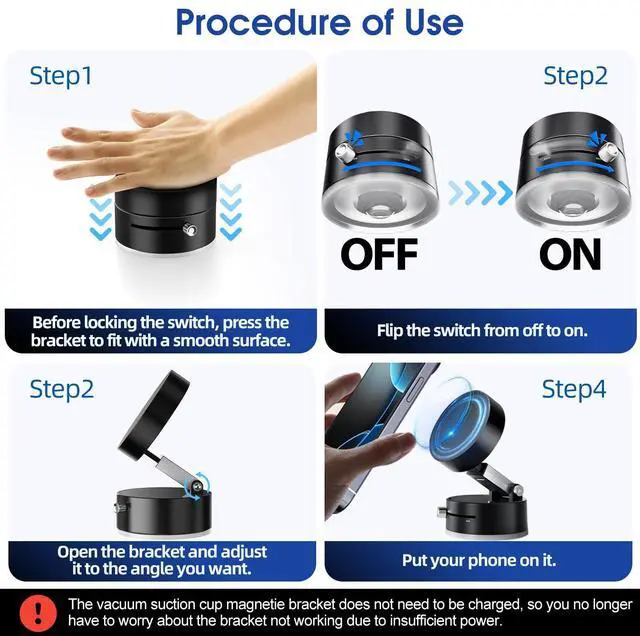 Procedure of Use

Step1

Before locking the switch, press the bracket to fit with a smooth surface.

Step2

OFF

ON

Flip the switch from off to on.

Step2

Open the bracket and adjust it to the angle you want.

Step4

Put your phone on it.

!

The vacuum suction cup magnetie bracket does not need to be charged, so you no longer have to worry about the bracket not working due to insufficient power.