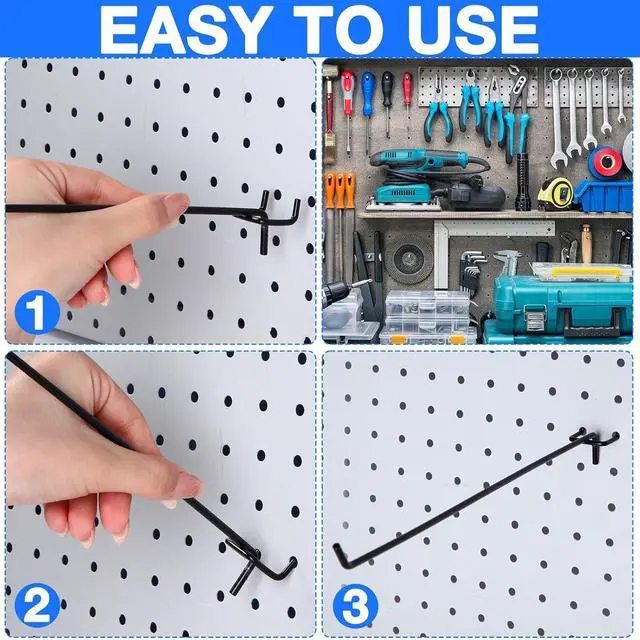 EASY TO USE

1

2

3