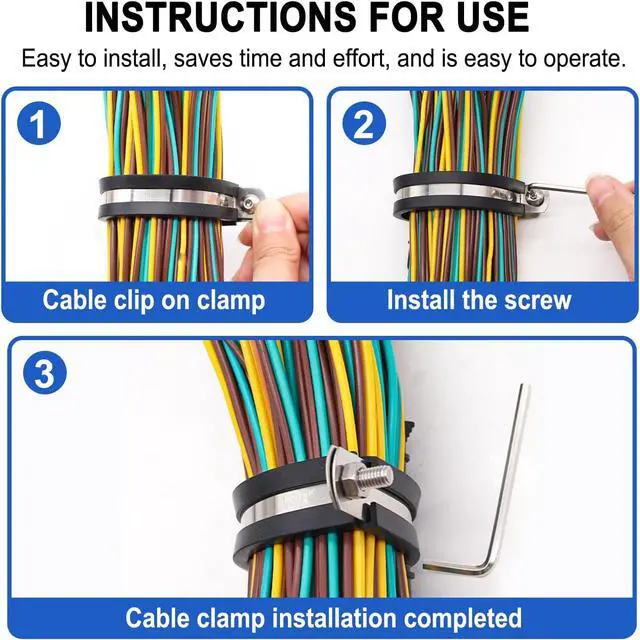 INSTRUCTIONS FOR USE

Easy to install, saves time and effort, and is easy to operate.

1

Cable clip on clamp

2

Install the screw

3

Cable clamp installation completed