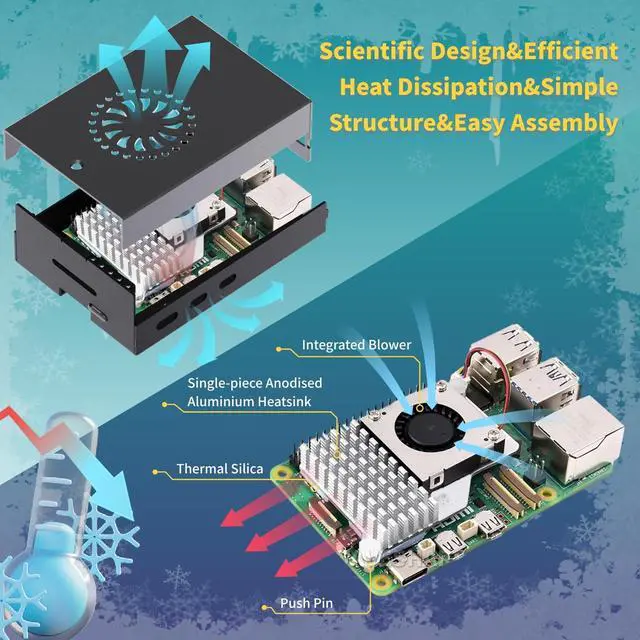 Scientific Design&Efficient Heat Dissipation&Simple Structure&Easy Assembly

Integrated Blower

Single-piece Anodised Aluminium Heatsink

Thermal Silica

Push Pin