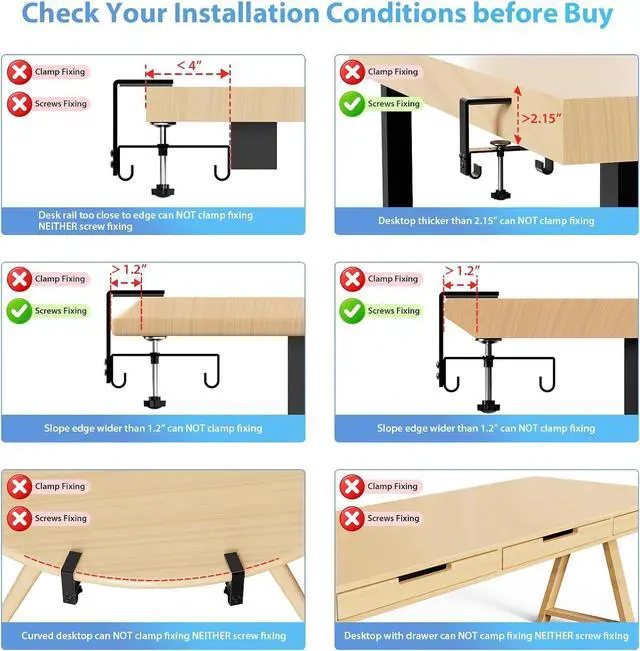 Check Your Installation Conditions before Buy

Clamp Fixing
Screws Fixing
< 4"
Desk rail too close to edge can NOT clamp fixing NEITHER screw fixing

Clamp Fixing
Screws Fixing
>2.15"
Desktop thicker than 2.15" can NOT clamp fixing

Clamp Fixing
Screws Fixing
> 1.2"
Slope edge wider than 1.2" can NOT clamp fixing

Clamp Fixing
Screws Fixing
> 1.2"
Slope edge wider than 1.2" can NOT clamp fixing

Clamp Fixing
Screws Fixing
Curved desktop can NOT clamp fixing NEITHER screw fixing

Clamp Fixing
Screws Fixing
Desktop with drawer can NOT camp fixing NEITHER screw fixing