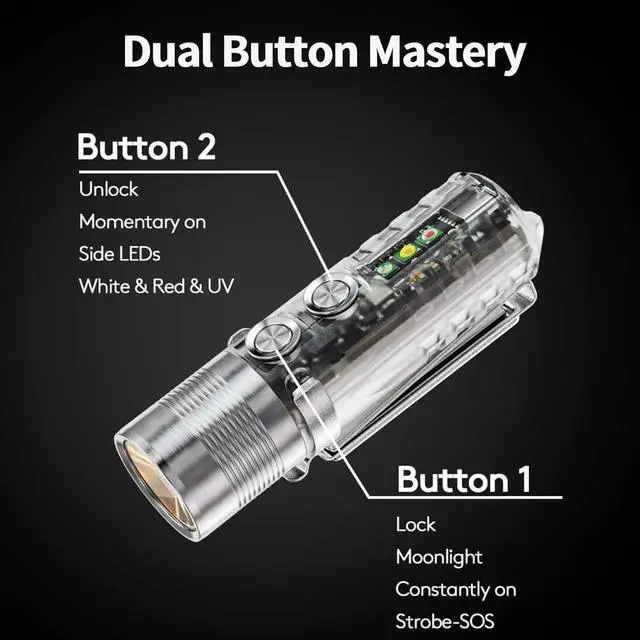 Dual Button Mastery

Button 2

Unlock

Momentary on

Side LEDs

White & Red & UV

Button 1

Lock

Moonlight

Constantly on

Strobe-SOS