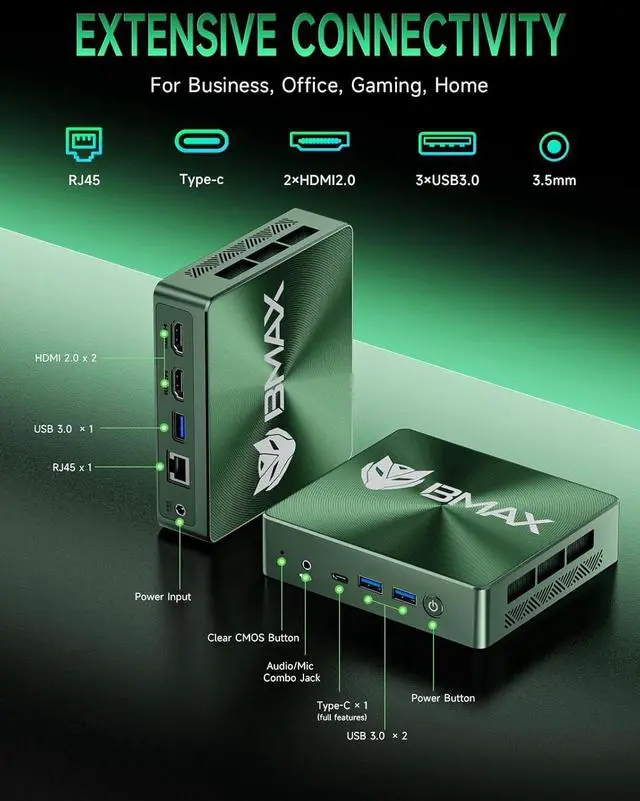 EXTENSIVE CONNECTIVITY

For Business, Office, Gaming, Home

RJ45

Type-c

2×HDMI2.0

3×USB3.0

3.5mm

HDMI 2.0 x 2

USB 3.0 × 1

RJ45 x 1

Power Input

BMAX

BMAX

Clear CMOS Button

Audio/Mic Combo Jack

Type-C × 1 (full features)

USB 3.0 × 2

Power Button