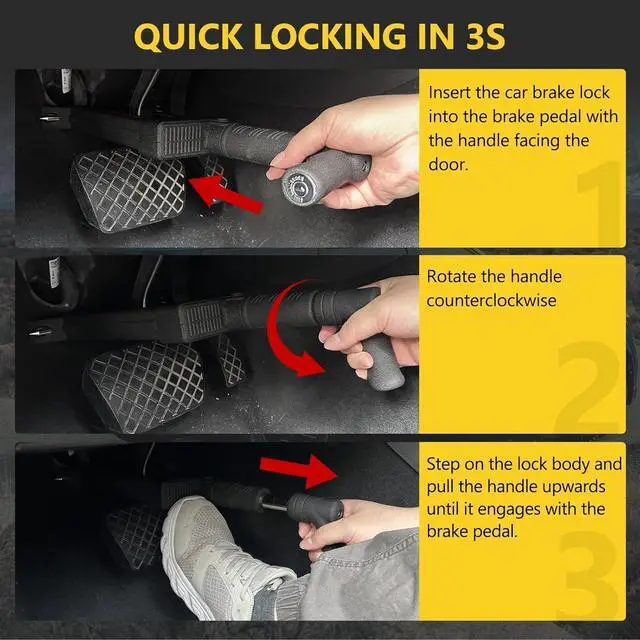 QUICK LOCKING IN 3S

Insert the car brake lock into the brake pedal with the handle facing the door.

1

Rotate the handle counterclockwise

2

Step on the lock body and pull the handle upwards until it engages with the brake pedal.

3