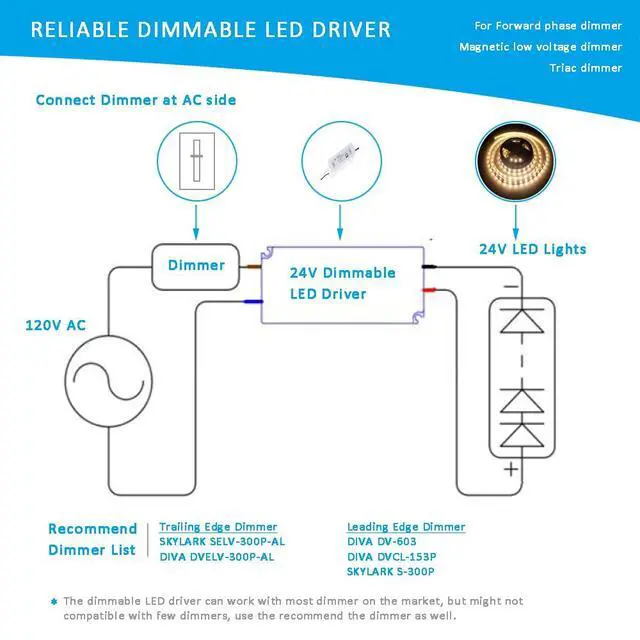 RELIABLE DIMMABLE LED DRIVER

For Forward phase dimmer
Magnetic low voltage dimmer
Triac dimmer

Connect Dimmer at AC side

Dimmer

24V Dimmable LED Driver

24V LED Lights

120V AC

−

+

Recommend Dimmer List

Trailing Edge Dimmer
SKYLARK SELV-300P-AL
DIVA DVELV-300P-AL

Leading Edge Dimmer
DIVA DV-603
DIVA DVCL-153P
SKYLARK S-300P

* The dimmable LED driver can work with most dimmer on the market, but might not compatible with few dimmers, use the recommend the dimmer as well.