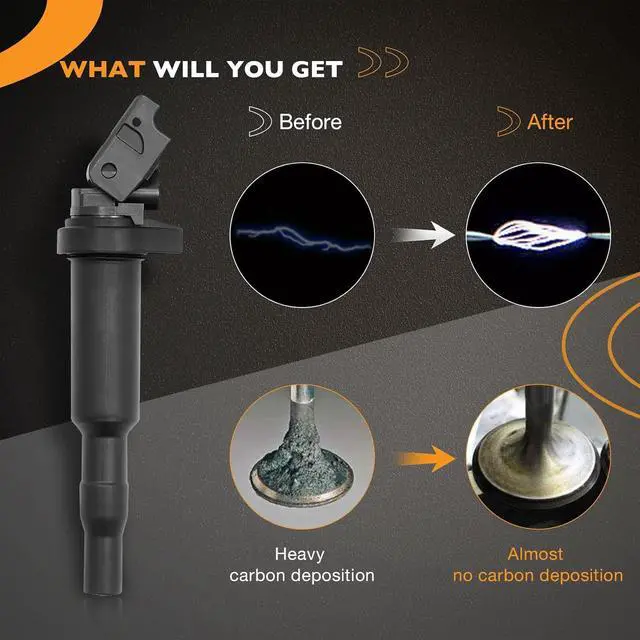 WHAT WILL YOU GET

Before

After

Heavy carbon deposition

Almost no carbon deposition