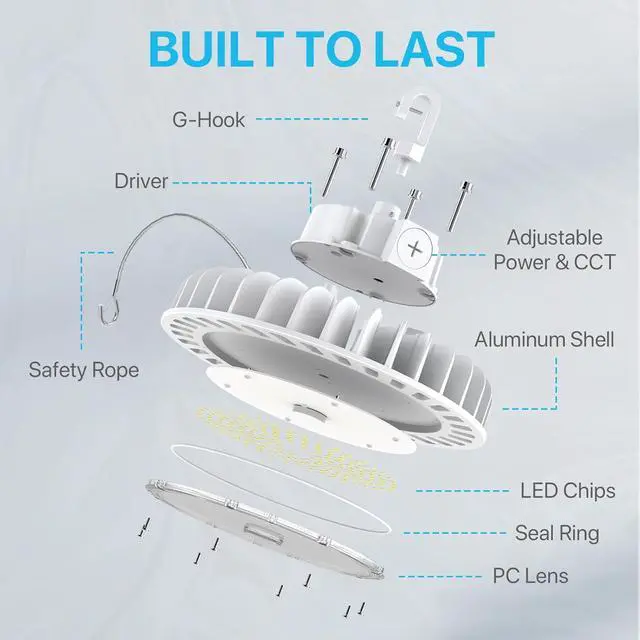 BUILT TO LAST

G-Hook

Driver

Adjustable Power & CCT

Aluminum Shell

Safety Rope

LED Chips

Seal Ring

PC Lens