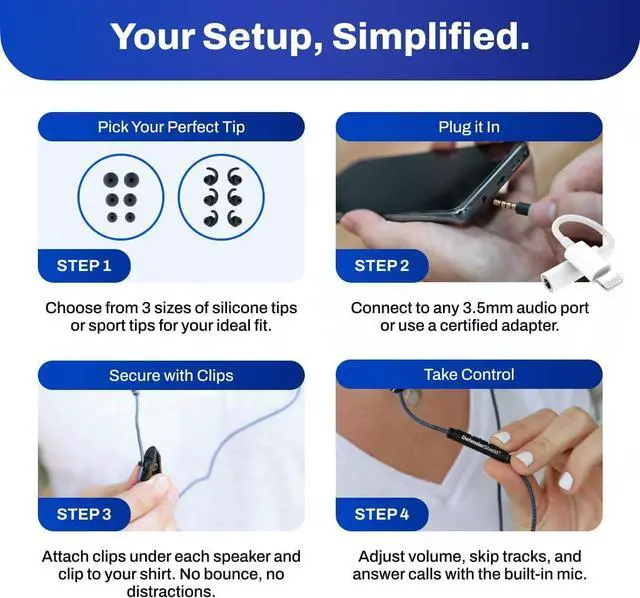 Your Setup, Simplified.

Pick Your Perfect Tip

STEP 1

Choose from 3 sizes of silicone tips or sport tips for your ideal fit.

Plug it In

STEP 2

Connect to any 3.5mm audio port or use a certified adapter.

Secure with Clips

STEP 3

Attach clips under each speaker and clip to your shirt. No bounce, no distractions.

Take Control

DefenderShield

STEP 4

Adjust volume, skip tracks, and answer calls with the built-in mic.