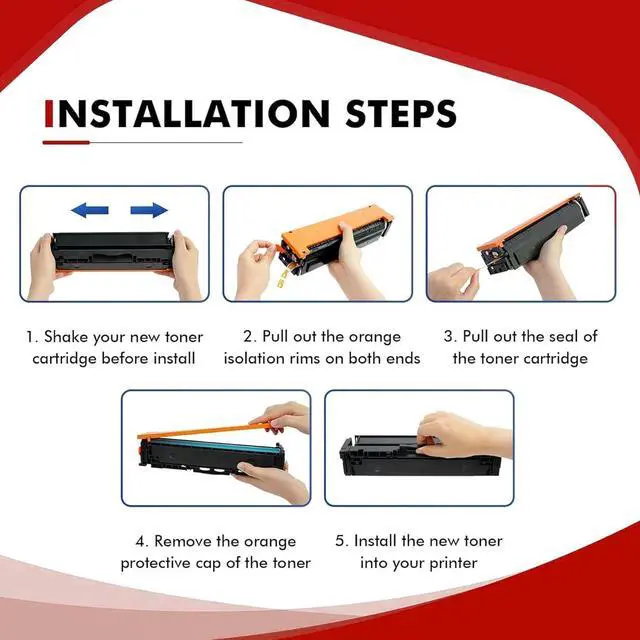 INSTALLATION STEPS

1. Shake your new toner cartridge before install

2. Pull out the orange isolation rims on both ends

3. Pull out the seal of the toner cartridge

4. Remove the orange protective cap of the toner

5. Install the new toner into your printer