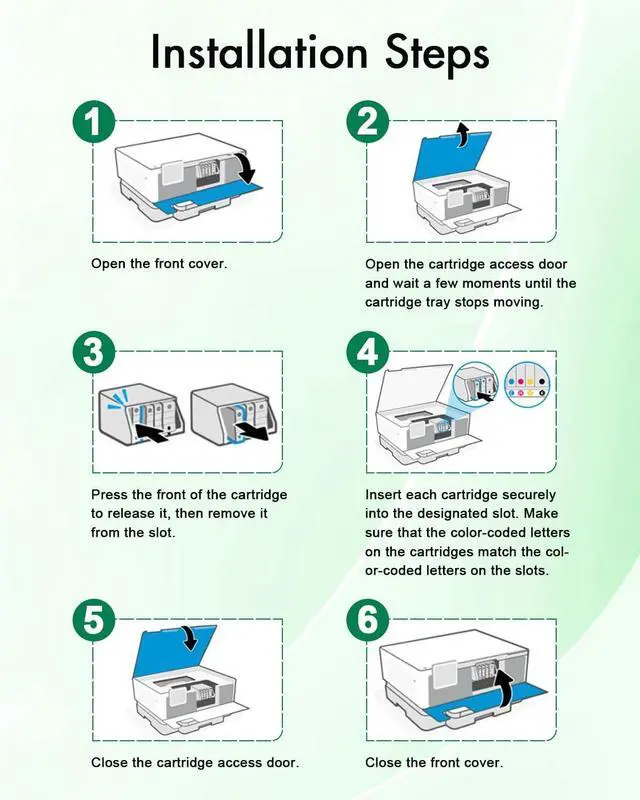 Installation Steps

1

Open the front cover.

2

Open the cartridge access door and wait a few moments until the cartridge tray stops moving.

3

Press the front of the cartridge to release it, then remove it from the slot.

4

Insert each cartridge securely into the designated slot. Make sure that the color-coded letters on the cartridges match the color-coded letters on the slots.

5

Close the cartridge access door.

6

Close the front cover.