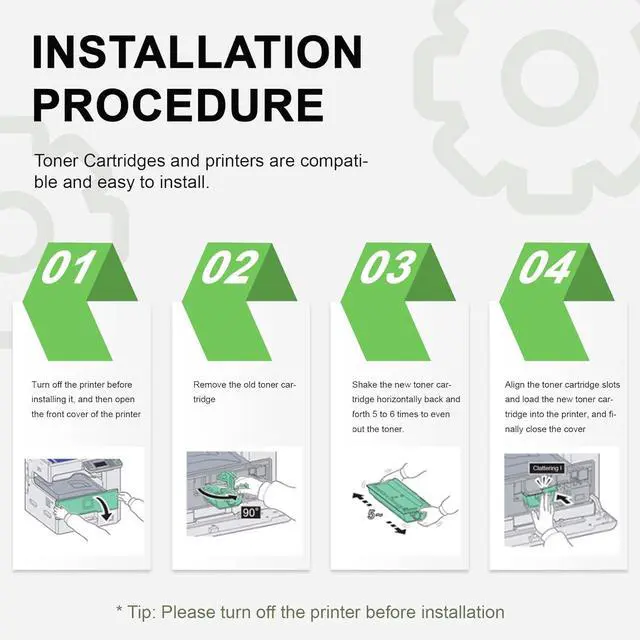 INSTALLATION PROCEDURE

Toner Cartridges and printers are compatible and easy to install.

01

Turn off the printer before installing it, and then open the front cover of the printer

02

Remove the old toner cartridge

90°

03

Shake the new toner cartridge horizontally back and forth 5 to 6 times to even out the toner.

5~

04

Align the toner cartridge slots and load the new toner cartridge into the printer, and finally close the cover

Clattering !

* Tip: Please turn off the printer before installation