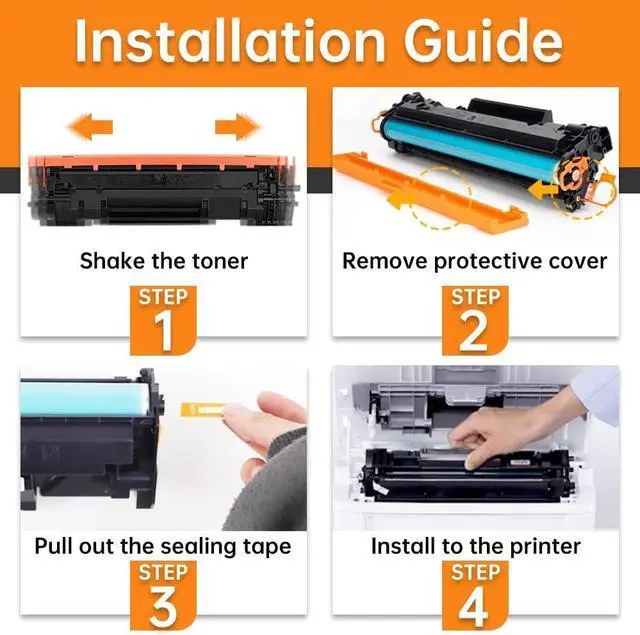 Installation Guide

Shake the toner

STEP 1

Remove protective cover

STEP 2

Pull out the sealing tape

STEP 3

Install to the printer

STEP 4