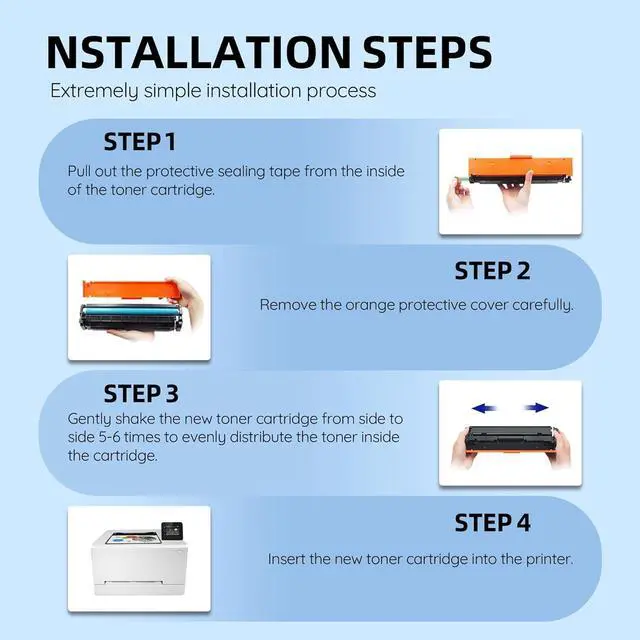 NSTALLATION STEPS

Extremely simple installation process

STEP 1

Pull out the protective sealing tape from the inside of the toner cartridge.

STEP 2

Remove the orange protective cover carefully.

STEP 3

Gently shake the new toner cartridge from side to side 5-6 times to evenly distribute the toner inside the cartridge.

STEP 4

Insert the new toner cartridge into the printer.