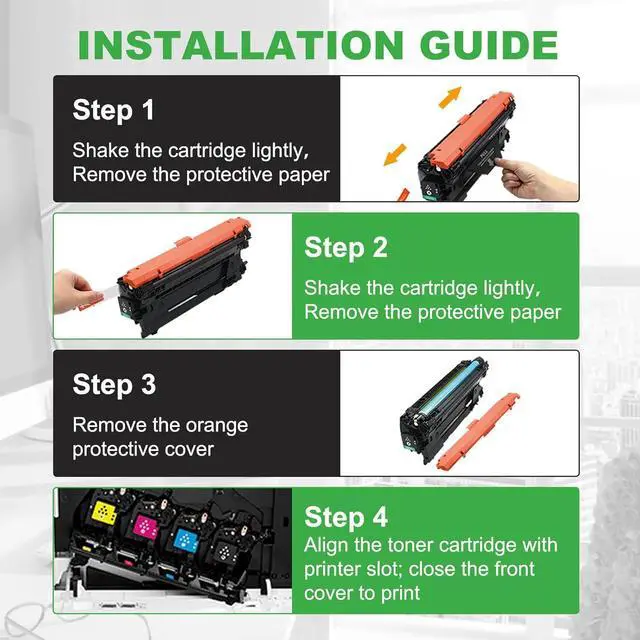 INSTALLATION GUIDE

Step 1

Shake the cartridge lightly, Remove the protective paper

Step 2

Shake the cartridge lightly, Remove the protective paper

Step 3

Remove the orange protective cover

Step 4

Align the toner cartridge with printer slot; close the front cover to print