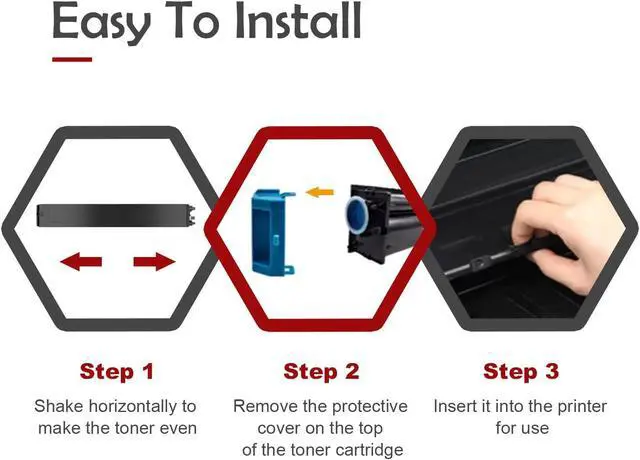 Easy To Install

Step 1
Shake horizontally to make the toner even

Step 2
Remove the protective cover on the top of the toner cartridge

Step 3
Insert it into the printer for use