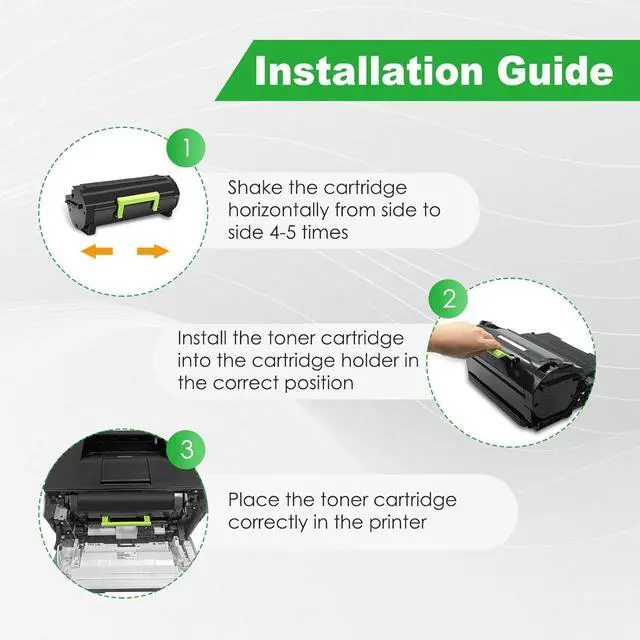 Installation Guide

1

Shake the cartridge horizontally from side to side 4-5 times

2

Install the toner cartridge into the cartridge holder in the correct position

3

Place the toner cartridge correctly in the printer