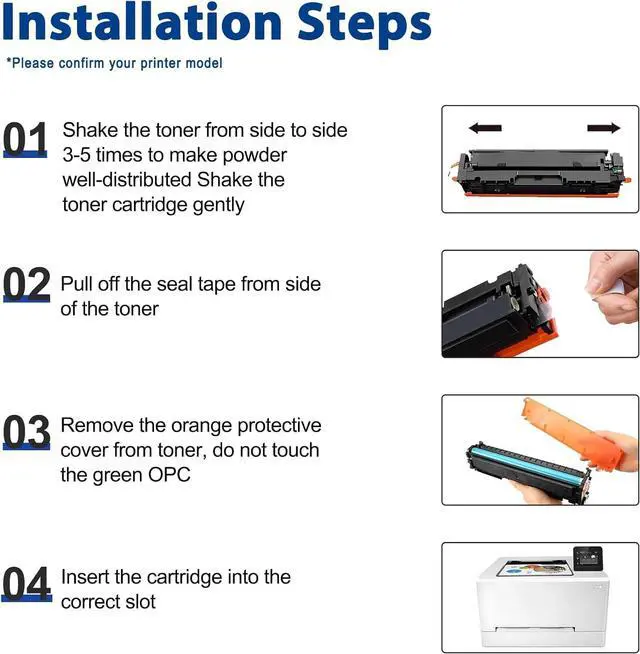 Installation Steps

*Please confirm your printer model

01 Shake the toner from side to side 3-5 times to make powder well-distributed Shake the toner cartridge gently

02 Pull off the seal tape from side of the toner

03 Remove the orange protective cover from toner, do not touch the green OPC

04 Insert the cartridge into the correct slot