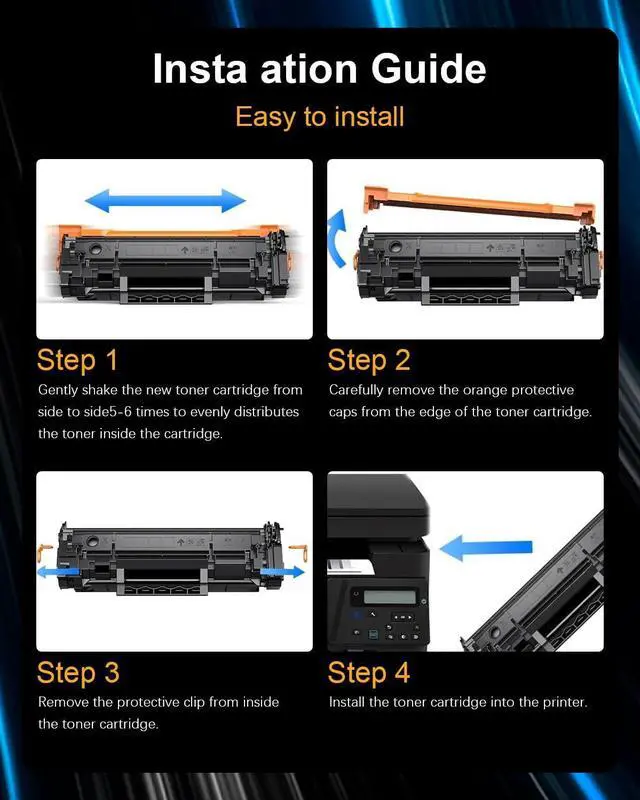 Insta ation Guide

Easy to install

Step 1

Gently shake the new toner cartridge from side to side5-6 times to evenly distributes the toner inside the cartridge.

Step 2

Carefully remove the orange protective caps from the edge of the toner cartridge.

Step 3

Remove the protective clip from inside the toner cartridge.

Step 4

Install the toner cartridge into the printer.