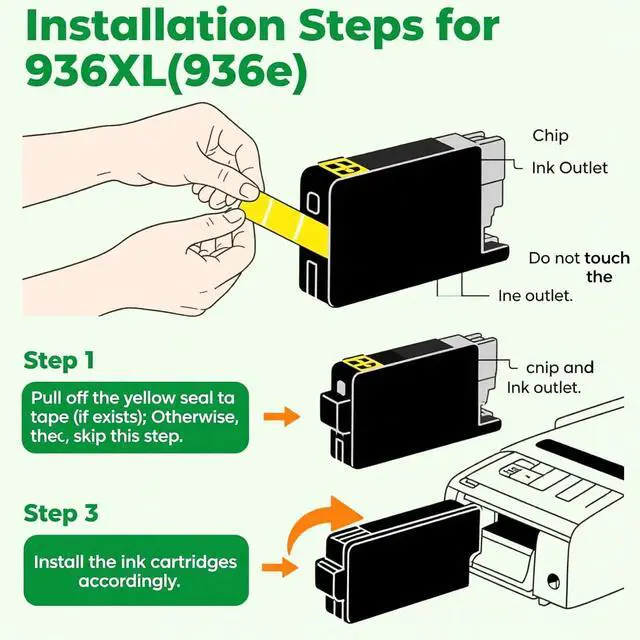 Installation Steps for 936XL(936e)

Chip

Ink Outlet

Do not touch the

Ine outlet.

Step 1

Pull off the yellow seal ta tape (if exists); Otherwise, thec, skip this step.

cnip and Ink outlet.

Step 3

Install the ink cartridges accordingly.