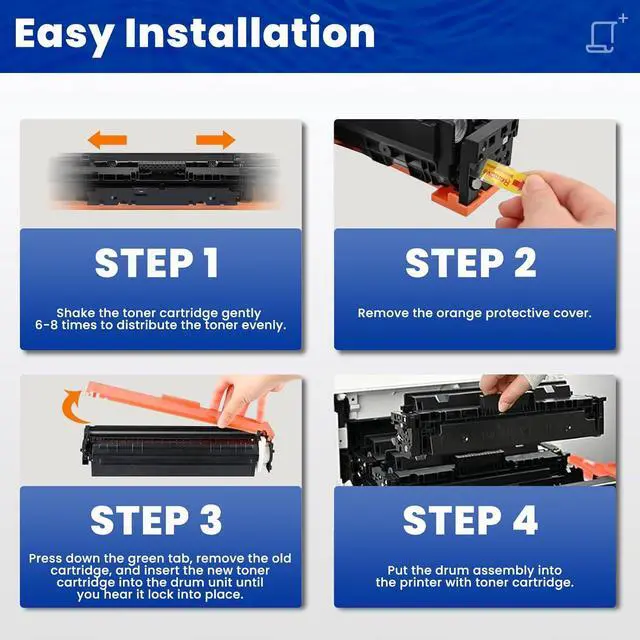 Easy Installation

STEP 1

Shake the toner cartridge gently 6-8 times to distribute the toner evenly.

STEP 2

Remove the orange protective cover.

STEP 3

Press down the green tab, remove the old cartridge, and insert the new toner cartridge into the drum unit until you hear it lock into place.

STEP 4

Put the drum assembly into the printer with toner cartridge.