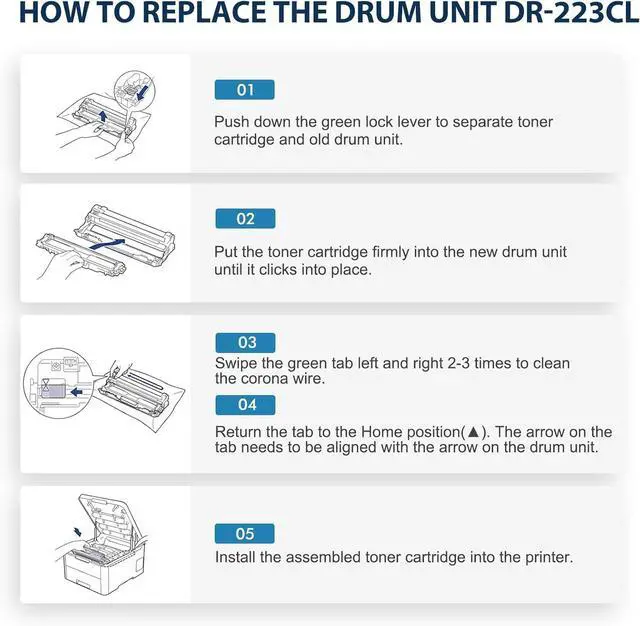 HOW TO REPLACE THE DRUM UNIT DR-223CL

01

Push down the green lock lever to separate toner cartridge and old drum unit.

02

Put the toner cartridge firmly into the new drum unit until it clicks into place.

03

Swipe the green tab left and right 2-3 times to clean the corona wire.

04

Return the tab to the Home position(▲). The arrow on the tab needs to be aligned with the arrow on the drum unit.

05

Install the assembled toner cartridge into the printer.