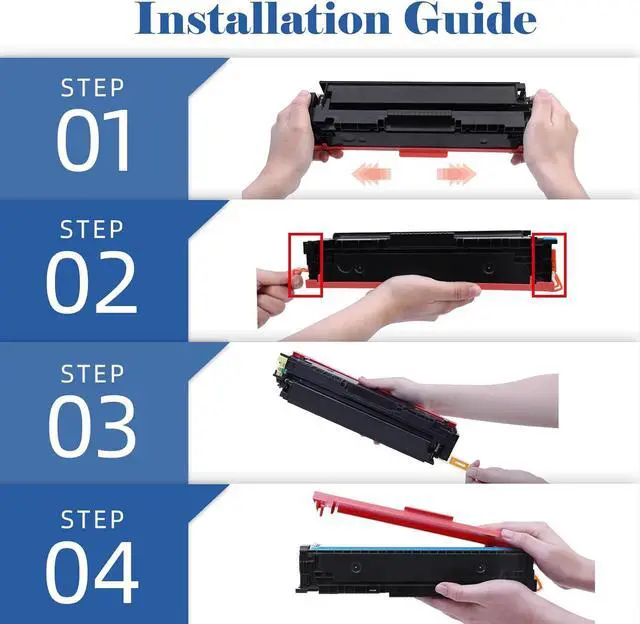 Installation Guide

STEP
01

STEP
02

STEP
03

STEP
04