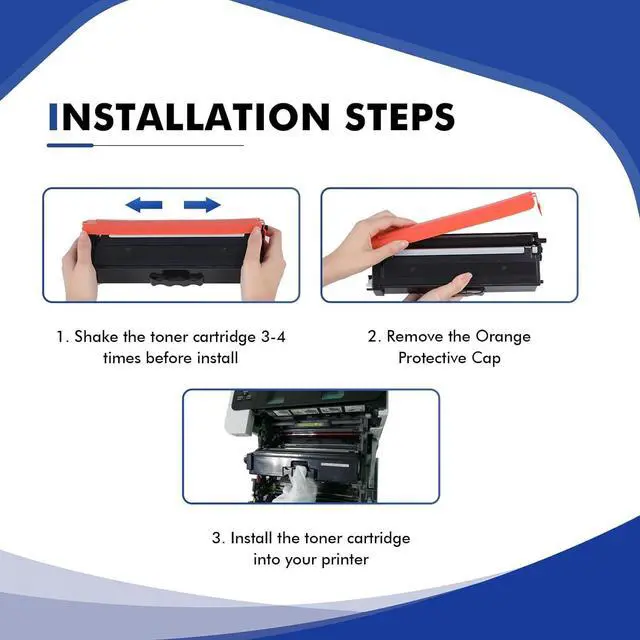 INSTALLATION STEPS

1. Shake the toner cartridge 3-4 times before install

2. Remove the Orange Protective Cap

3. Install the toner cartridge into your printer