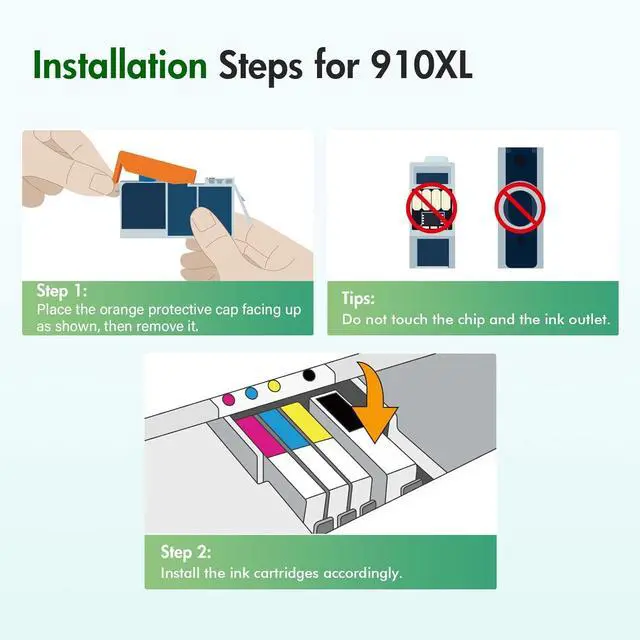 Installation Steps for 910XL

Step 1:
Place the orange protective cap facing up as shown, then remove it.

Tips:
Do not touch the chip and the ink outlet.

Step 2:
Install the ink cartridges accordingly.