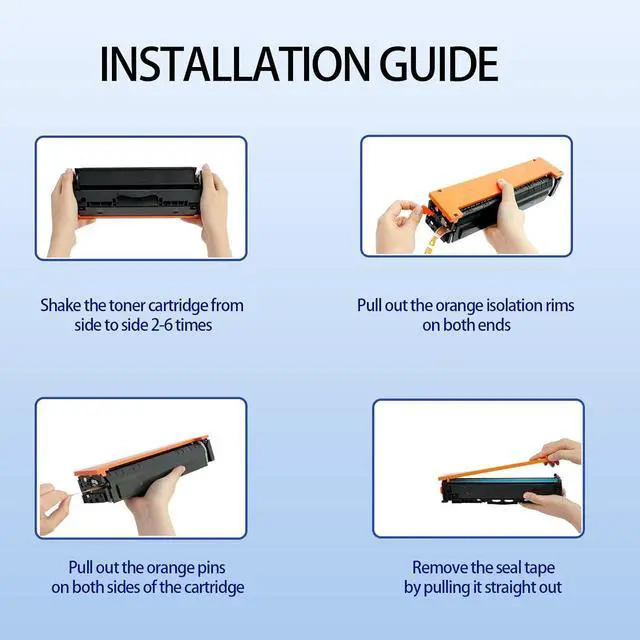 INSTALLATION GUIDE

Shake the toner cartridge from side to side 2-6 times

Pull out the orange isolation rims on both ends

Pull out the orange pins on both sides of the cartridge

Remove the seal tape by pulling it straight out