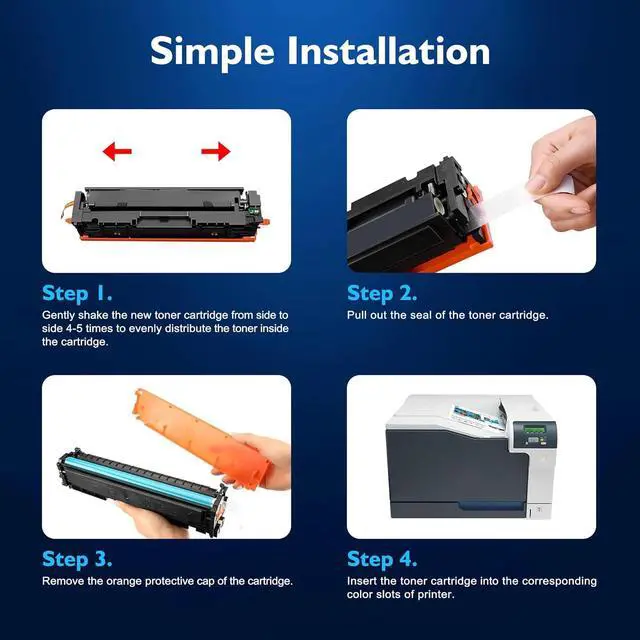 Simple Installation

Step 1.

Gently shake the new toner cartridge from side to side 4-5 times to evenly distribute the toner inside the cartridge.

Step 2.

Pull out the seal of the toner cartridge.

Step 3.

Remove the orange protective cap of the cartridge.

Step 4.

Insert the toner cartridge into the corresponding color slots of printer.