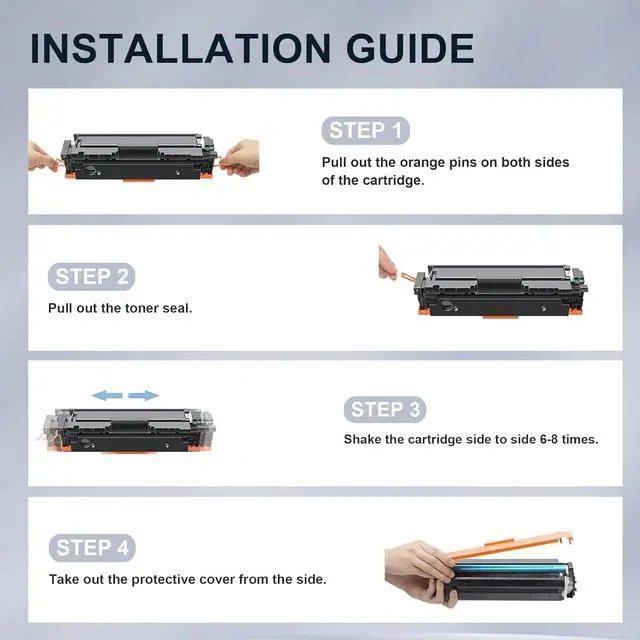 INSTALLATION GUIDE

STEP 1

Pull out the orange pins on both sides of the cartridge.

STEP 2

Pull out the toner seal.

STEP 3

Shake the cartridge side to side 6-8 times.

STEP 4

Take out the protective cover from the side.