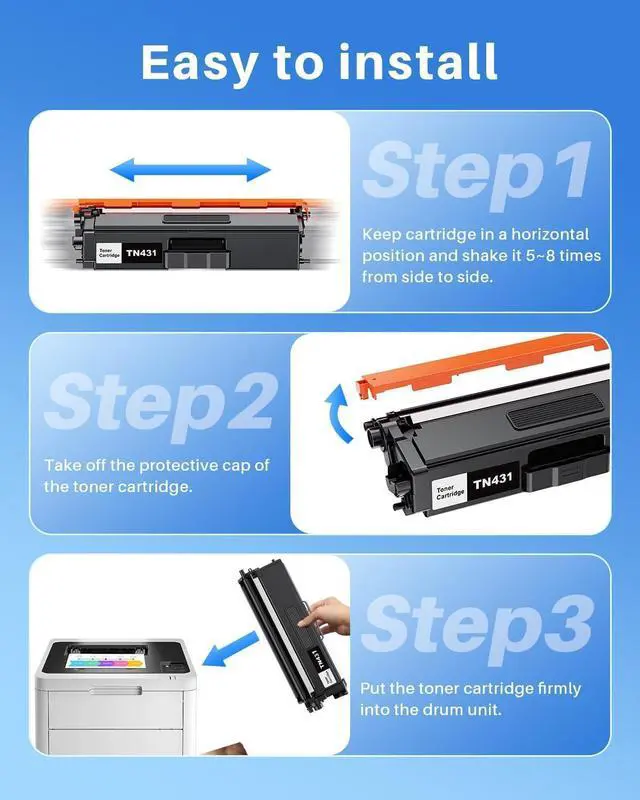 Easy to install

Toner Cartridge TN431

Step 1

Keep cartridge in a horizontal position and shake it 5~8 times from side to side.

Step 2

Take off the protective cap of the toner cartridge.

Toner Cartridge TN431

TN431

Step 3

Put the toner cartridge firmly into the drum unit.