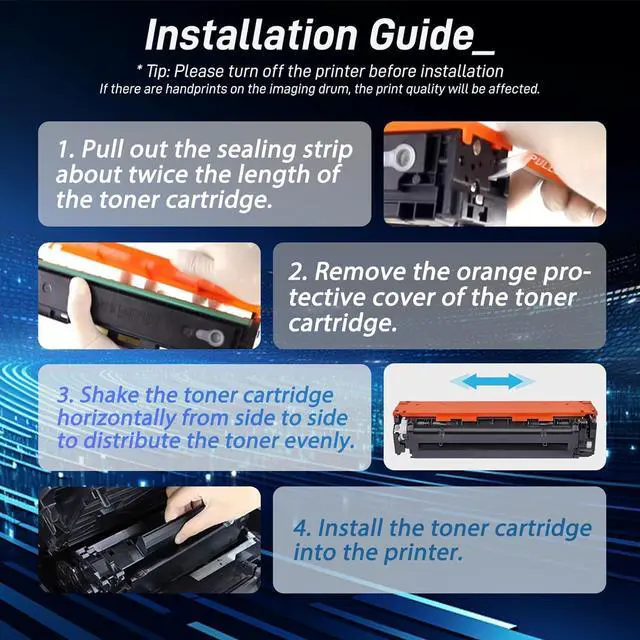 Installation Guide_

* Tip: Please turn off the printer before installation
If there are handprints on the imaging drum, the print quality will be affected.

1. Pull out the sealing strip about twice the length of the toner cartridge.

PULL

2. Remove the orange protective cover of the toner cartridge.

3. Shake the toner cartridge horizontally from side to side to distribute the toner evenly.

4. Install the toner cartridge into the printer.